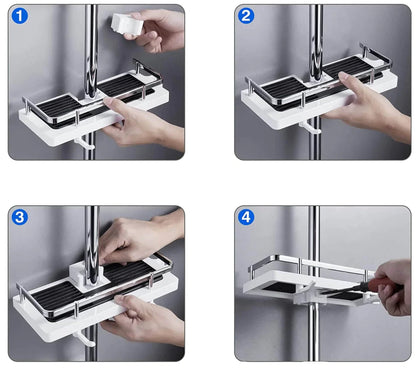 1

2

3

4